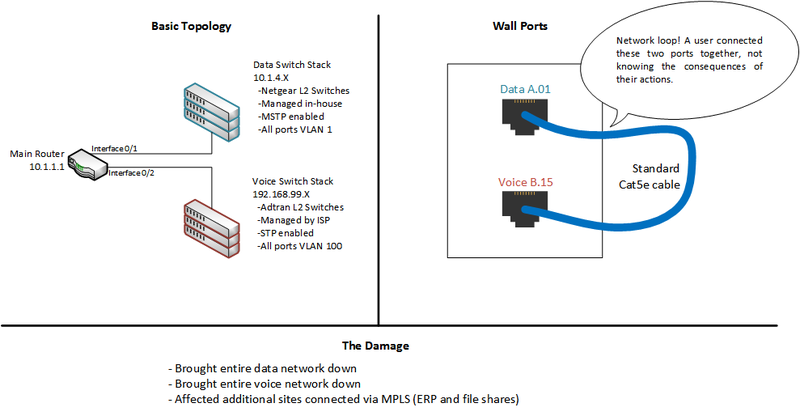 Basic Topology

Data Switch Stack
10.1.4.X
-Netgear L2 Switches
-Managed in-house
-MSTP enabled
-All ports VLAN 1

Main Router
10.1.1.1

Interface 0/1
Interface 0/2

Voice Switch Stack
192.168.99.X
-Adtran L2 Switches
-Managed by ISP
-STP enabled
-All ports VLAN 100

Wall Ports

Network loop! A user connected these two ports together, not knowing the consequences of their actions.

Data A.01

Voice B.15

Standard Cat5e cable

The Damage

- Brought entire data network down
- Brought entire voice network down
- Affected additional sites connected via MPLS (ERP and file shares)